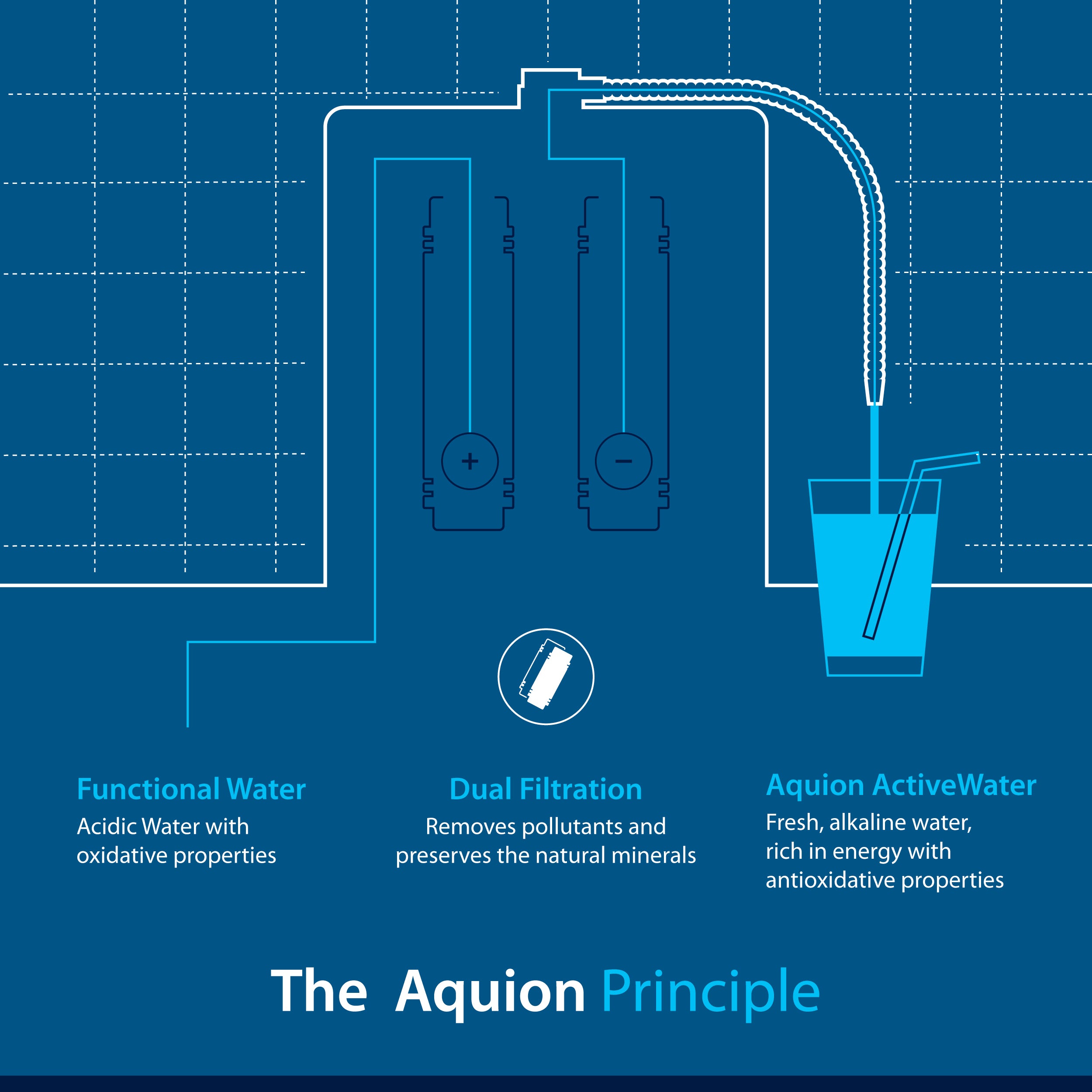 +

−

Functional Water
Acidic Water with oxidative properties

Dual Filtration
Removes pollutants and preserves the natural minerals

Aquion ActiveWater
Fresh, alkaline water, rich in energy with antioxidative properties

The Aquion Principle